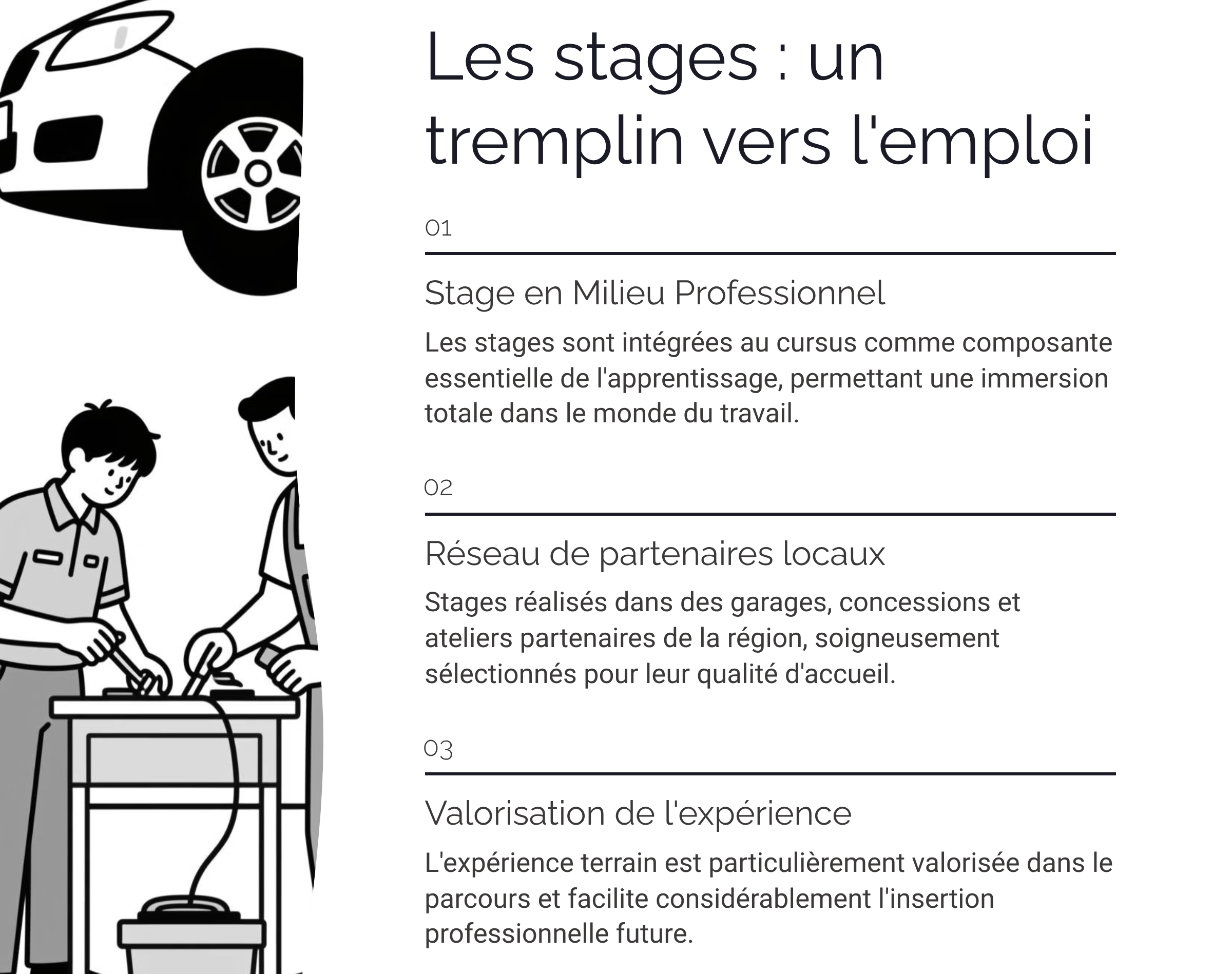 Les stages : un tremplin vers l'emploi

01

Stage en Milieu Professionnel

Les stages sont intégrées au cursus comme composante essentielle de l'apprentissage, permettant une immersion totale dans le monde du travail.

02

Réseau de partenaires locaux

Stages réalisés dans des garages, concessions et ateliers partenaires de la région, soigneusement sélectionnés pour leur qualité d'accueil.

03

Valorisation de l'expérience

L'expérience terrain est particulièrement valorisée dans le parcours et facilite considérablement l'insertion professionnelle future.