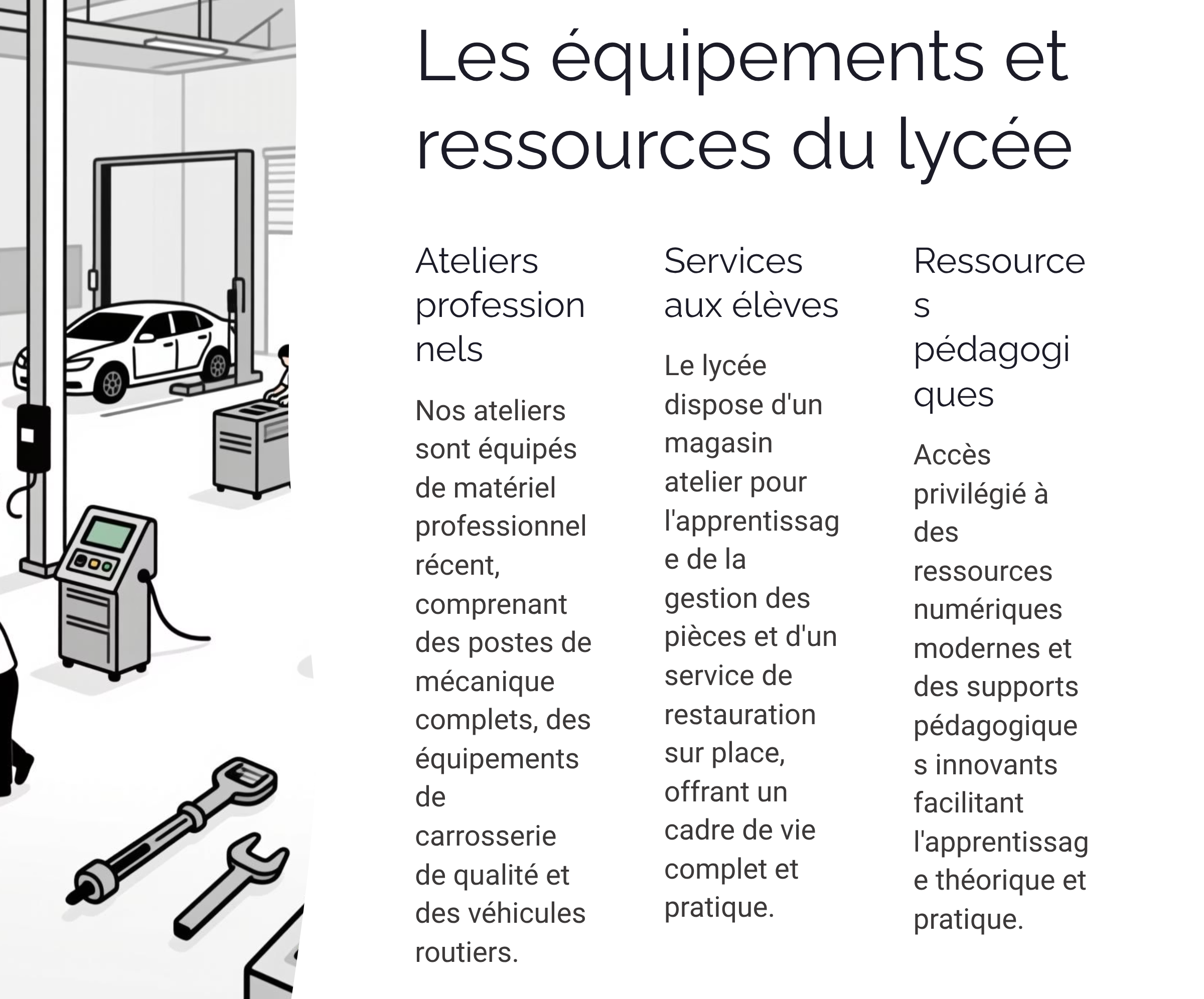 Les équipements et ressources du lycée

Ateliers professionnels

Nos ateliers sont équipés de matériel professionnel récent, comprenant des postes de mécanique complets, des équipements de carrosserie de qualité et des véhicules routiers.

Services aux élèves

Le lycée dispose d'un magasin atelier pour l'apprentissage de la gestion des pièces et d'un service de restauration sur place, offrant un cadre de vie complet et pratique.

Ressources pédagogiques

Accès privilégié à des ressources numériques modernes et des supports pédagogiques innovants facilitant l'apprentissage théorique et pratique.