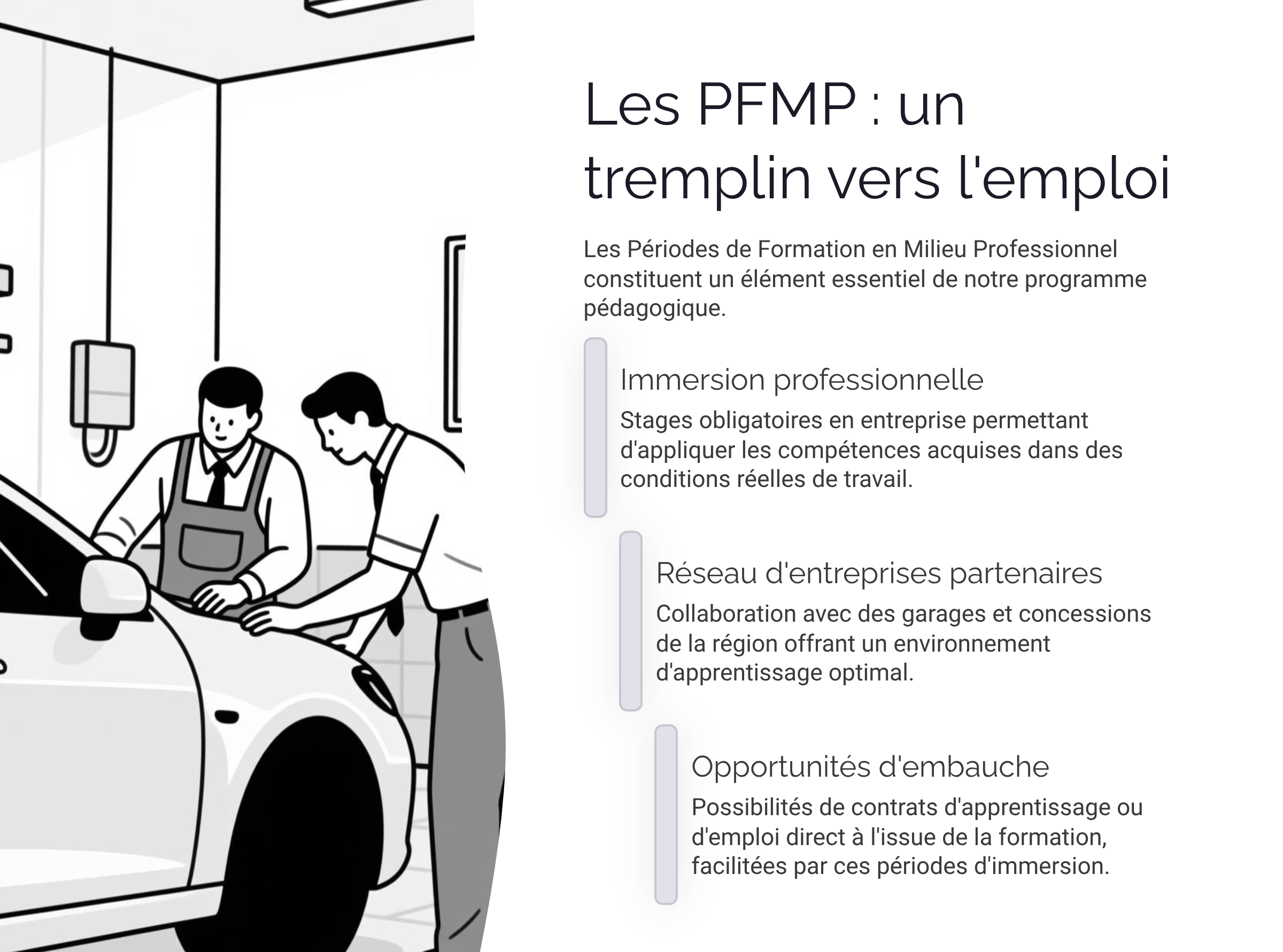 Les PFMP : un tremplin vers l'emploi

Les Périodes de Formation en Milieu Professionnel constituent un élément essentiel de notre programme pédagogique.

Immersion professionnelle

Stages obligatoires en entreprise permettant d'appliquer les compétences acquises dans des conditions réelles de travail.

Réseau d'entreprises partenaires

Collaboration avec des garages et concessions de la région offrant un environnement d'apprentissage optimal.

Opportunités d'embauche

Possibilités de contrats d'apprentissage ou d'emploi direct à l'issue de la formation, facilitées par ces périodes d'immersion.