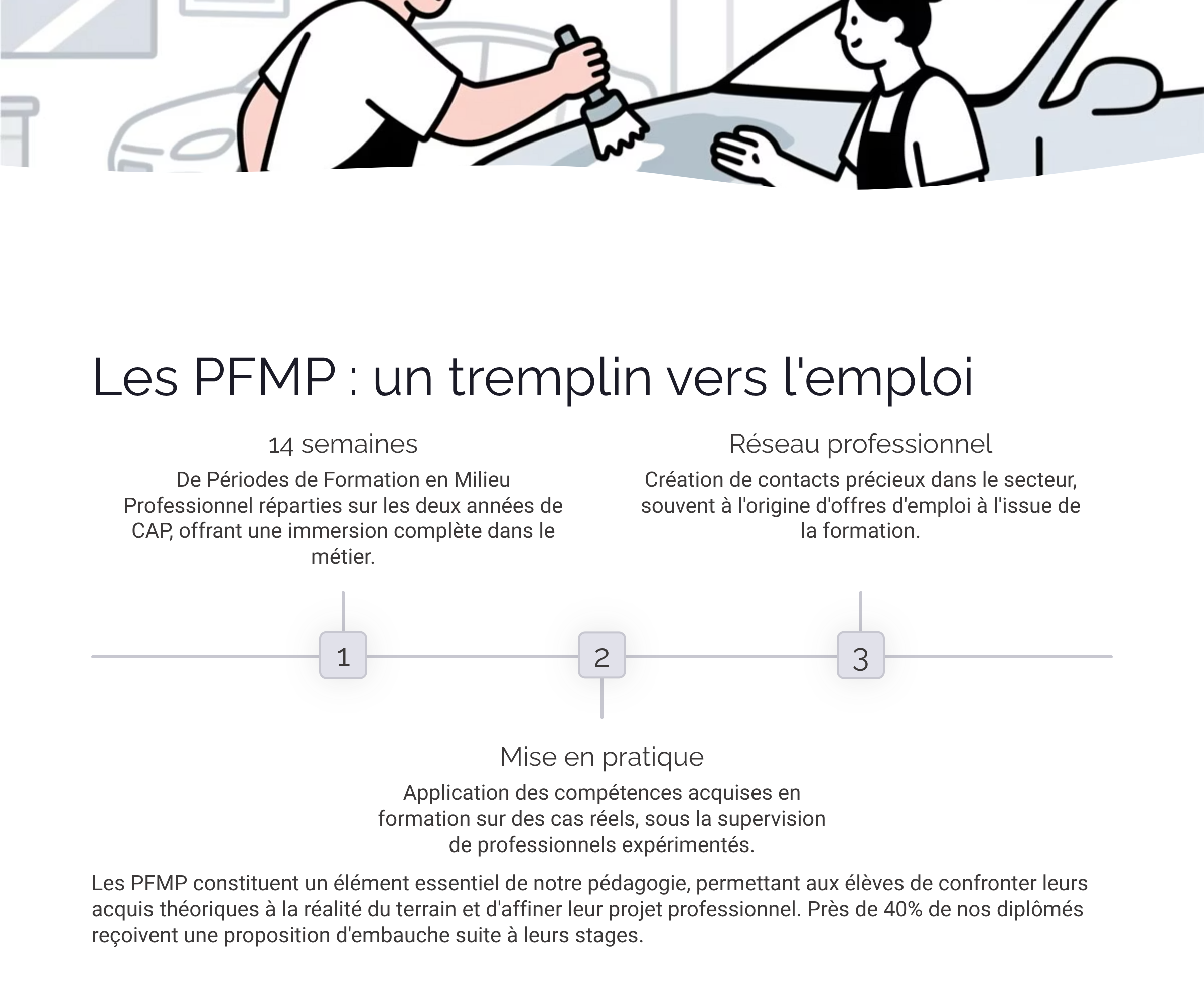 Les PFMP : un tremplin vers l'emploi

14 semaines

De Périodes de Formation en Milieu Professionnel réparties sur les deux années de CAP, offrant une immersion complète dans le métier.

Réseau professionnel

Création de contacts précieux dans le secteur, souvent à l'origine d'offres d'emploi à l'issue de la formation.

1

2

3

Mise en pratique

Application des compétences acquises en formation sur des cas réels, sous la supervision de professionnels expérimentés.

Les PFMP constituent un élément essentiel de notre pédagogie, permettant aux élèves de confronter leurs acquis théoriques à la réalité du terrain et d'affiner leur projet professionnel. Près de 40% de nos diplômés reçoivent une proposition d'embauche suite à leurs stages.