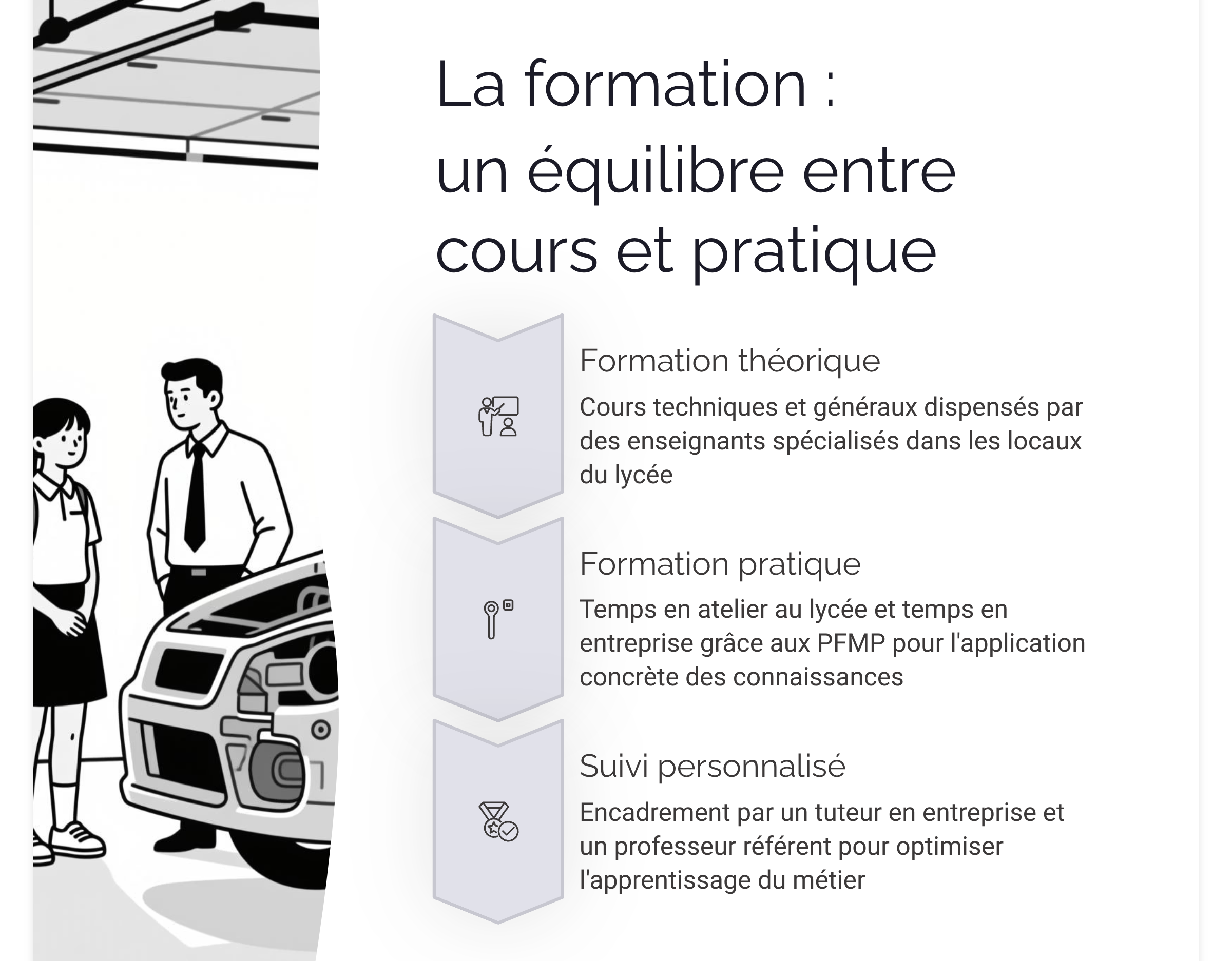 La formation : un équilibre entre cours et pratique

Formation théorique

Cours techniques et généraux dispensés par des enseignants spécialisés dans les locaux du lycée

Formation pratique

Temps en atelier au lycée et temps en entreprise grâce aux PFMP pour l'application concrète des connaissances

Suivi personnalisé

Encadrement par un tuteur en entreprise et un professeur référent pour optimiser l'apprentissage du métier